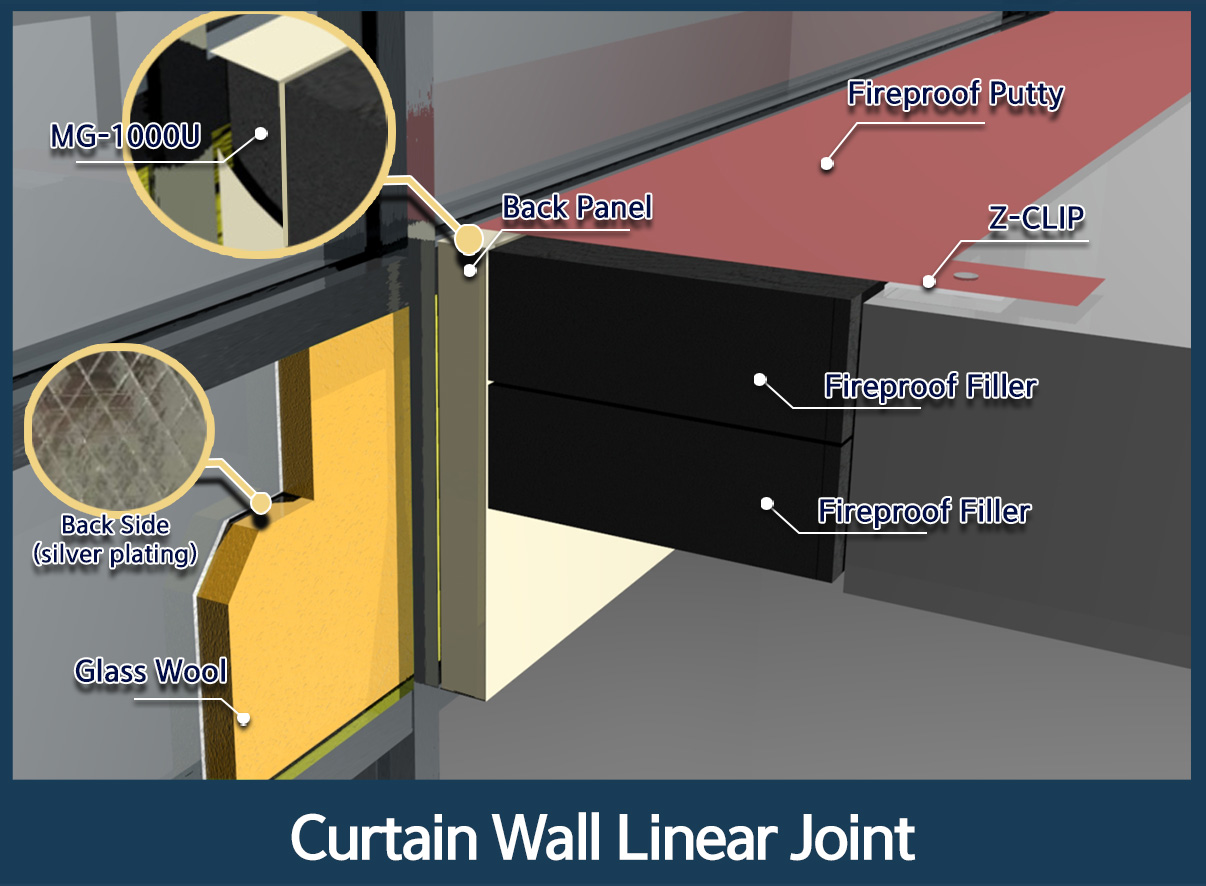 MG-1000U

Fireproof Putty

Back Panel

Z-CLIP

Fireproof Filler

Fireproof Filler

Back Side
(silver plating)

Glass Wool

Curtain Wall Linear Joint